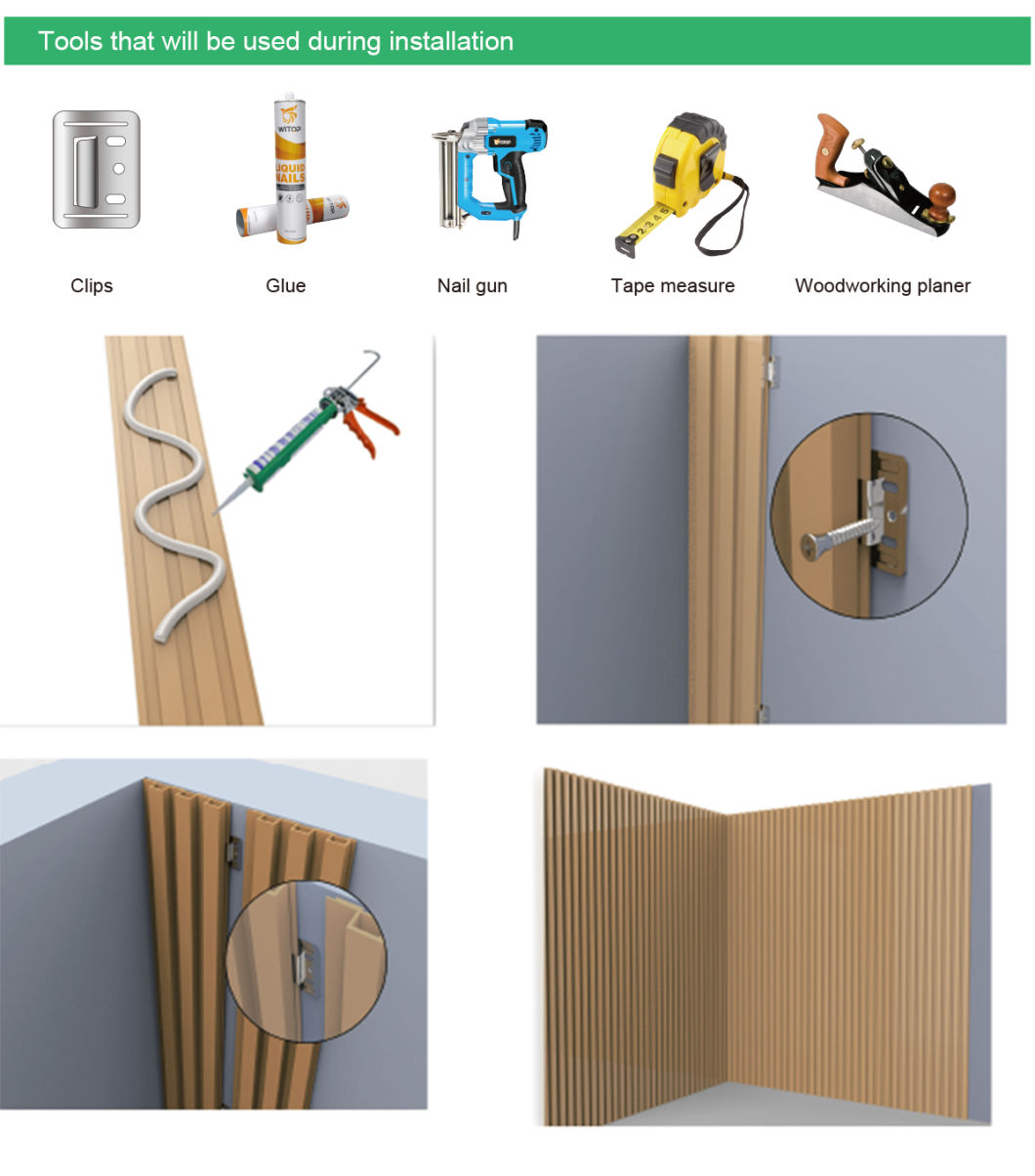 Tools that will be used during installation

WITOP
LIQUID NAILS

Clips

Glue

Nail gun

Tape measure

Woodworking planer