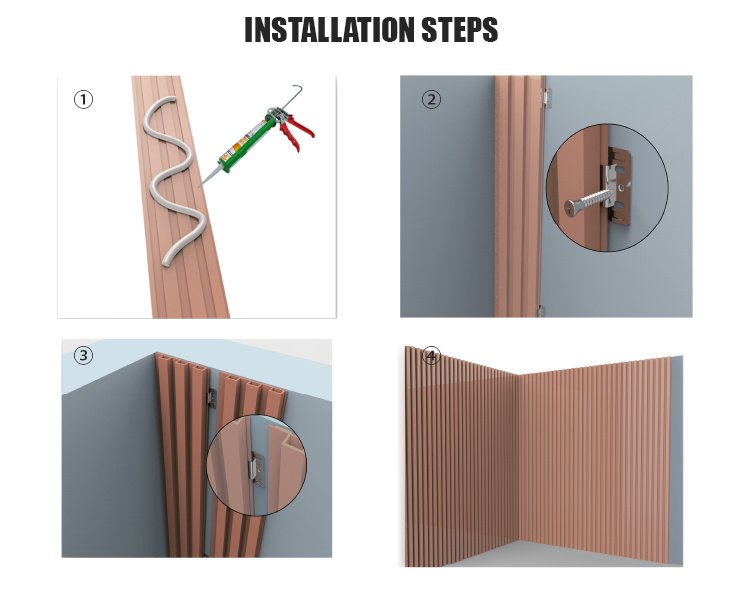 INSTALLATION STEPS

①

②

③

④